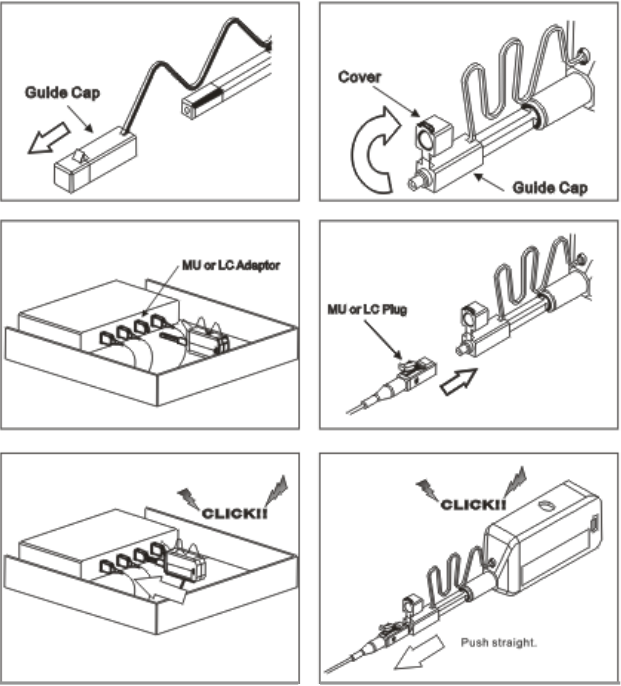 Guide Cap

Cover

Guide Cap

MU or LC Adaptor

MU or LC Plug

CLICK!!

CLICK!!

Push straight.