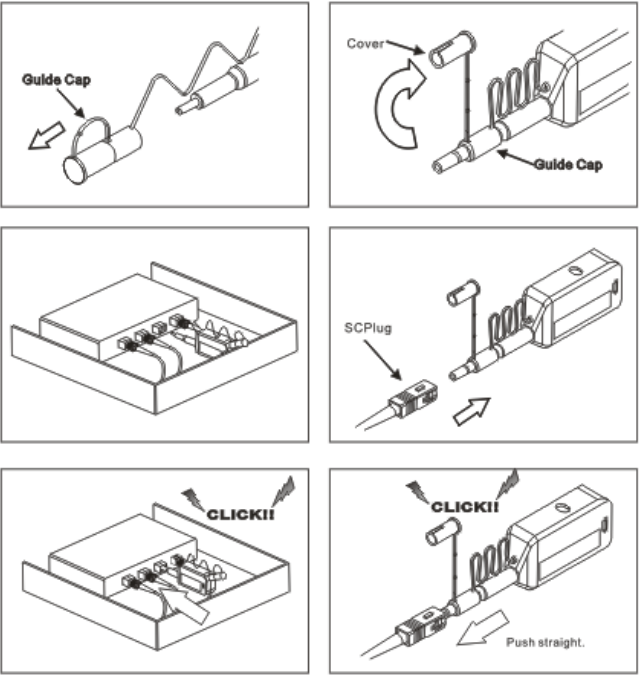 Guide Cap

Cover

Guide Cap

SCPlug

CLICK!!

CLICK!!

Push straight.